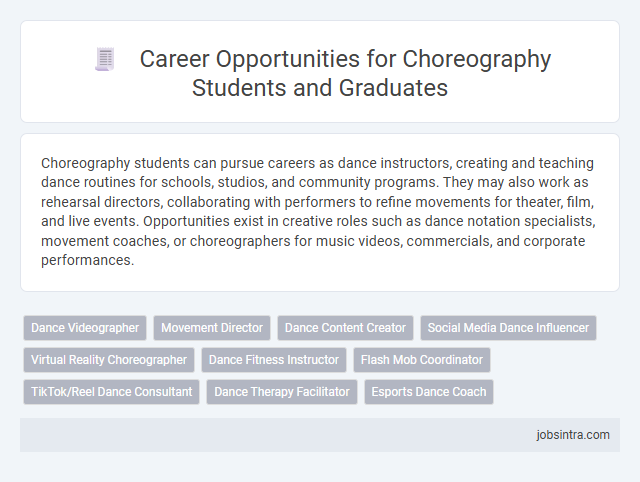 Career Opportunities for Choreography Students and Graduates

Choreography students can pursue careers as dance instructors, creating and teaching dance routines for schools, studios, and community programs. They may also work as rehearsal directors, collaborating with performers to refine movements for theater, film, and live events. Opportunities exist in creative roles such as dance notation specialists, movement coaches, or choreographers for music videos, commercials, and corporate performances.

Dance Videographer
Movement Director
Dance Content Creator
Social Media Dance Influencer
Virtual Reality Choreographer
Dance Fitness Instructor
Flash Mob Coordinator
TikTok/Reel Dance Consultant
Dance Therapy Facilitator
Esports Dance Coach

jobsintra.com