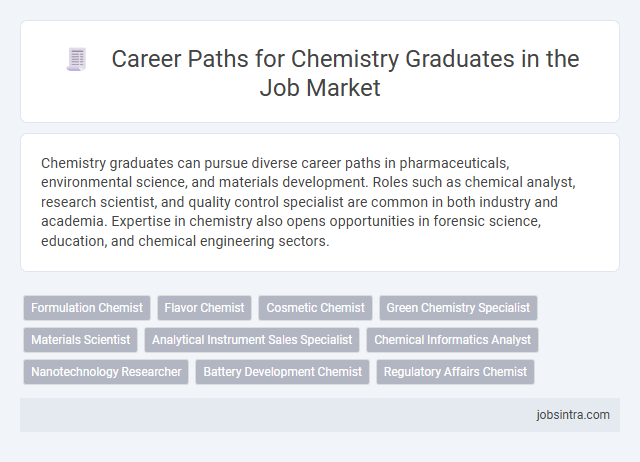 Career Paths for Chemistry Graduates in the Job Market

Chemistry graduates can pursue diverse career paths in pharmaceuticals, environmental science, and materials development. Roles such as chemical analyst, research scientist, and quality control specialist are common in both industry and academia. Expertise in chemistry also opens opportunities in forensic science, education, and chemical engineering sectors.

Formulation Chemist
Flavor Chemist
Cosmetic Chemist
Green Chemistry Specialist
Materials Scientist
Analytical Instrument Sales Specialist
Chemical Informatics Analyst
Nanotechnology Researcher
Battery Development Chemist
Regulatory Affairs Chemist

jobsintra.com