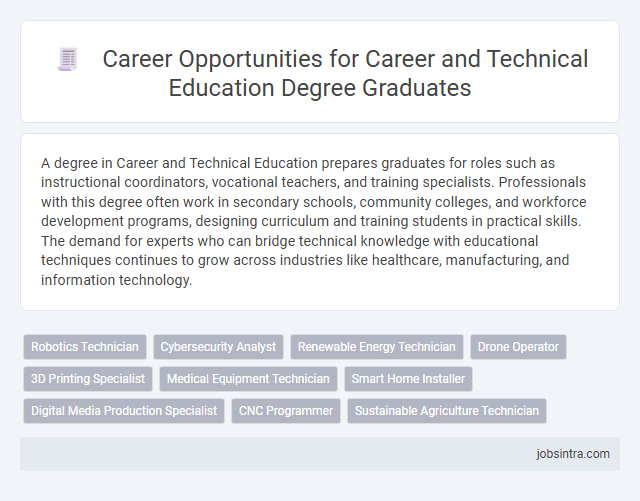 Career Opportunities for Career and Technical Education Degree Graduates

A degree in Career and Technical Education prepares graduates for roles such as instructional coordinators, vocational teachers, and training specialists. Professionals with this degree often work in secondary schools, community colleges, and workforce development programs, designing curriculum and training students in practical skills. The demand for experts who can bridge technical knowledge with educational techniques continues to grow across industries like healthcare, manufacturing, and information technology.

Robotics Technician
Cybersecurity Analyst
Renewable Energy Technician
Drone Operator
3D Printing Specialist
Medical Equipment Technician
Smart Home Installer
Digital Media Production Specialist
CNC Programmer
Sustainable Agriculture Technician

jobsintra.com