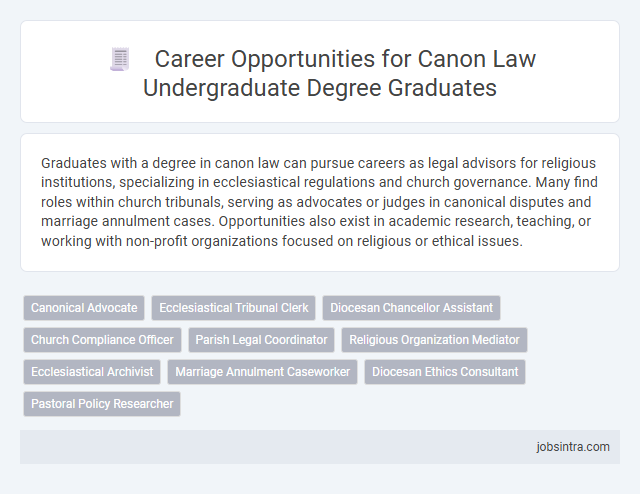 Career Opportunities for Canon Law Undergraduate Degree Graduates

Graduates with a degree in canon law can pursue careers as legal advisors for religious institutions, specializing in ecclesiastical regulations and church governance. Many find roles within church tribunals, serving as advocates or judges in canonical disputes and marriage annulment cases. Opportunities also exist in academic research, teaching, or working with non-profit organizations focused on religious or ethical issues.

Canonical Advocate
Ecclesiastical Tribunal Clerk
Diocesan Chancellor Assistant
Church Compliance Officer
Parish Legal Coordinator
Religious Organization Mediator
Ecclesiastical Archivist
Marriage Annulment Caseworker
Diocesan Ethics Consultant
Pastoral Policy Researcher

jobsintra.com