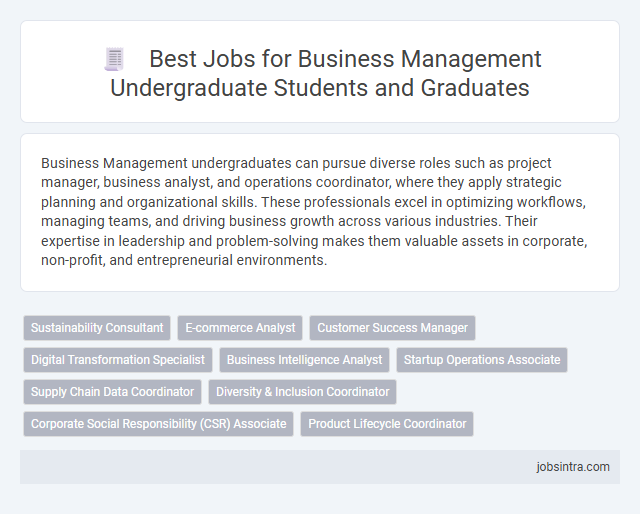 Best Jobs for Business Management Undergraduate Students and Graduates

Business Management undergraduates can pursue diverse roles such as project manager, business analyst, and operations coordinator, where they apply strategic planning and organizational skills. These professionals excel in optimizing workflows, managing teams, and driving business growth across various industries. Their expertise in leadership and problem-solving makes them valuable assets in corporate, non-profit, and entrepreneurial environments.

Sustainability Consultant
E-commerce Analyst
Customer Success Manager
Digital Transformation Specialist
Business Intelligence Analyst
Startup Operations Associate
Supply Chain Data Coordinator
Diversity & Inclusion Coordinator
Corporate Social Responsibility (CSR) Associate
Product Lifecycle Coordinator

jobsintra.com