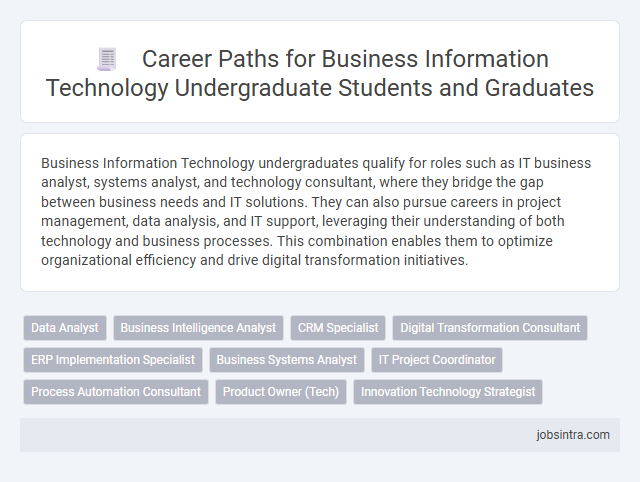 Career Paths for Business Information Technology Undergraduate Students and Graduates

Business Information Technology undergraduates qualify for roles such as IT business analyst, systems analyst, and technology consultant, where they bridge the gap between business needs and IT solutions. They can also pursue careers in project management, data analysis, and IT support, leveraging their understanding of both technology and business processes. This combination enables them to optimize organizational efficiency and drive digital transformation initiatives.

Data Analyst
Business Intelligence Analyst
CRM Specialist
Digital Transformation Consultant
ERP Implementation Specialist
Business Systems Analyst
IT Project Coordinator
Process Automation Consultant
Product Owner (Tech)
Innovation Technology Strategist

jobsintra.com