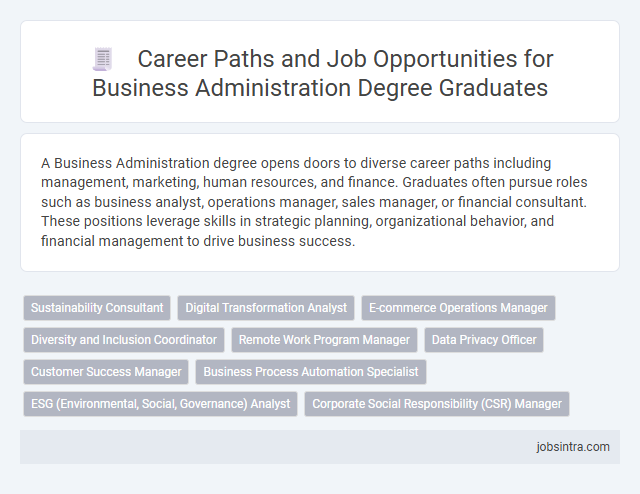 Career Paths and Job Opportunities for Business Administration Degree Graduates

A Business Administration degree opens doors to diverse career paths including management, marketing, human resources, and finance. Graduates often pursue roles such as business analyst, operations manager, sales manager, or financial consultant. These positions leverage skills in strategic planning, organizational behavior, and financial management to drive business success.

Sustainability Consultant
Digital Transformation Analyst
E-commerce Operations Manager
Diversity and Inclusion Coordinator
Remote Work Program Manager
Data Privacy Officer
Customer Success Manager
Business Process Automation Specialist
ESG (Environmental, Social, Governance) Analyst
Corporate Social Responsibility (CSR) Manager

jobsintra.com