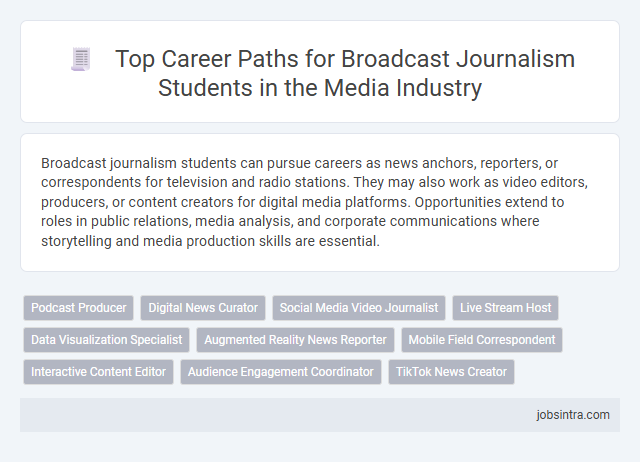 Top Career Paths for Broadcast Journalism Students in the Media Industry

Broadcast journalism students can pursue careers as news anchors, reporters, or correspondents for television and radio stations. They may also work as video editors, producers, or content creators for digital media platforms. Opportunities extend to roles in public relations, media analysis, and corporate communications where storytelling and media production skills are essential.

Podcast Producer
Digital News Curator
Social Media Video Journalist
Live Stream Host
Data Visualization Specialist
Augmented Reality News Reporter
Mobile Field Correspondent
Interactive Content Editor
Audience Engagement Coordinator
TikTok News Creator

jobsintra.com