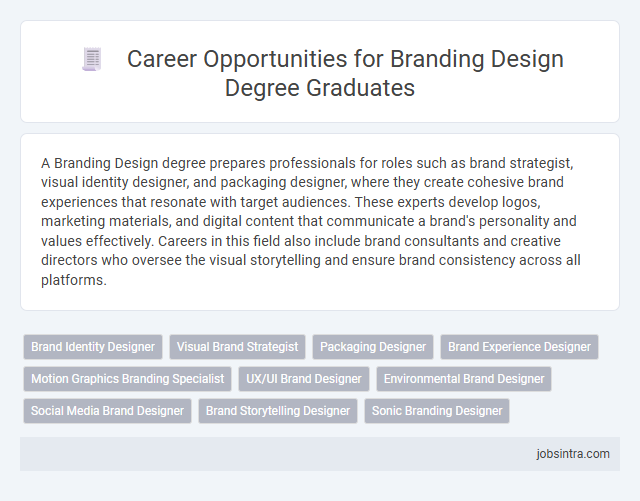 Career Opportunities for Branding Design Degree Graduates

A Branding Design degree prepares professionals for roles such as brand strategist, visual identity designer, and packaging designer, where they create cohesive brand experiences that resonate with target audiences. These experts develop logos, marketing materials, and digital content that communicate a brand's personality and values effectively. Careers in this field also include brand consultants and creative directors who oversee the visual storytelling and ensure brand consistency across all platforms.

Brand Identity Designer
Visual Brand Strategist
Packaging Designer
Brand Experience Designer
Motion Graphics Branding Specialist
UX/UI Brand Designer
Environmental Brand Designer
Social Media Brand Designer
Brand Storytelling Designer
Sonic Branding Designer

jobsintra.com