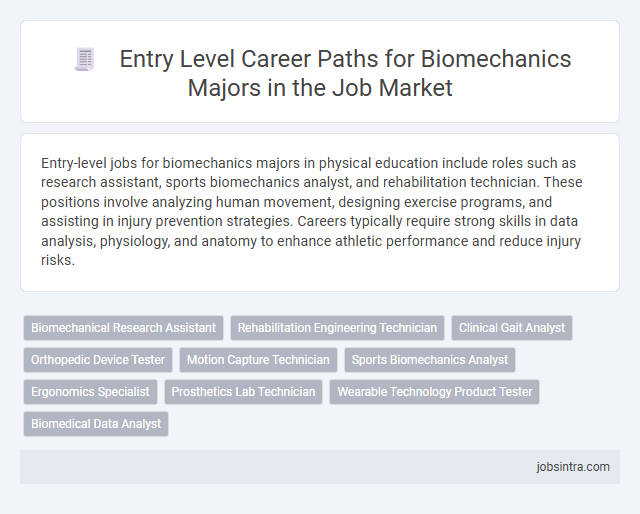 Entry Level Career Paths for Biomechanics Majors in the Job Market

Entry-level jobs for biomechanics majors in physical education include roles such as research assistant, sports biomechanics analyst, and rehabilitation technician. These positions involve analyzing human movement, designing exercise programs, and assisting in injury prevention strategies. Careers typically require strong skills in data analysis, physiology, and anatomy to enhance athletic performance and reduce injury risks.

Biomechanical Research Assistant
Rehabilitation Engineering Technician
Clinical Gait Analyst
Orthopedic Device Tester
Motion Capture Technician
Sports Biomechanics Analyst
Ergonomics Specialist
Prosthetics Lab Technician
Wearable Technology Product Tester
Biomedical Data Analyst

jobsintra.com