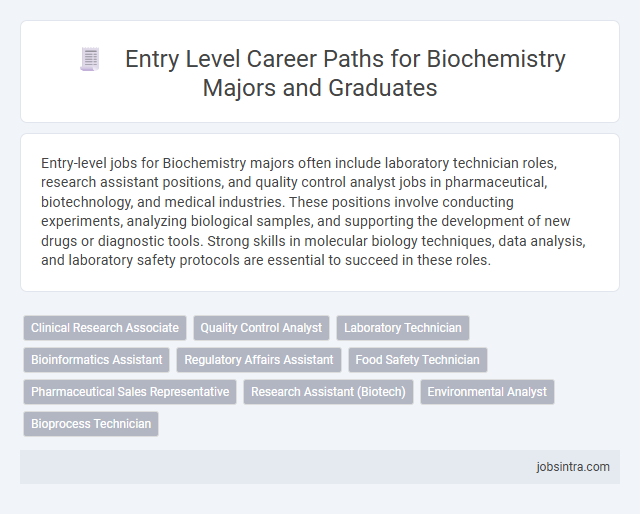 Entry Level Career Paths for Biochemistry Majors and Graduates

Entry-level jobs for Biochemistry majors often include laboratory technician roles, research assistant positions, and quality control analyst jobs in pharmaceutical, biotechnology, and medical industries. These positions involve conducting experiments, analyzing biological samples, and supporting the development of new drugs or diagnostic tools. Strong skills in molecular biology techniques, data analysis, and laboratory safety protocols are essential to succeed in these roles.

Clinical Research Associate
Quality Control Analyst
Laboratory Technician
Bioinformatics Assistant
Regulatory Affairs Assistant
Food Safety Technician
Pharmaceutical Sales Representative
Research Assistant (Biotech)
Environmental Analyst
Bioprocess Technician

jobsintra.com