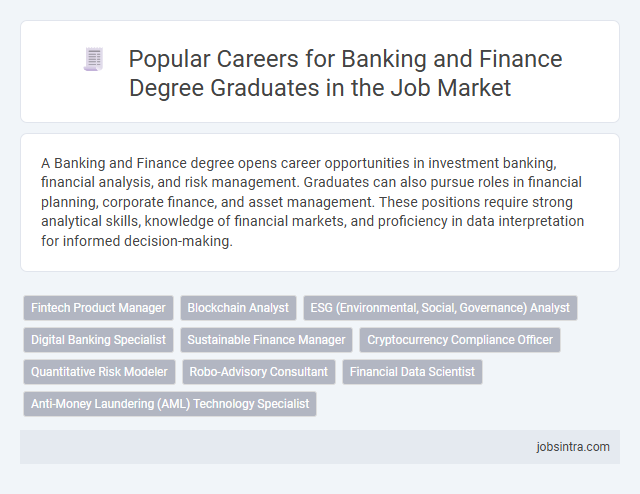 Popular Careers for Banking and Finance Degree Graduates in the Job Market

A Banking and Finance degree opens career opportunities in investment banking, financial analysis, and risk management. Graduates can also pursue roles in financial planning, corporate finance, and asset management. These positions require strong analytical skills, knowledge of financial markets, and proficiency in data interpretation for informed decision-making.

Fintech Product Manager
Blockchain Analyst
ESG (Environmental, Social, Governance) Analyst
Digital Banking Specialist
Sustainable Finance Manager
Cryptocurrency Compliance Officer
Quantitative Risk Modeler
Robo-Advisory Consultant
Financial Data Scientist
Anti-Money Laundering (AML) Technology Specialist

jobsintra.com