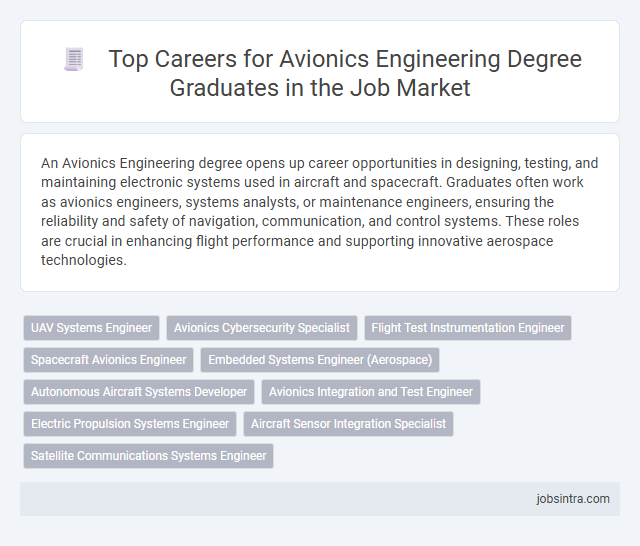 Top Careers for Avionics Engineering Degree Graduates in the Job Market

An Avionics Engineering degree opens up career opportunities in designing, testing, and maintaining electronic systems used in aircraft and spacecraft. Graduates often work as avionics engineers, systems analysts, or maintenance engineers, ensuring the reliability and safety of navigation, communication, and control systems. These roles are crucial in enhancing flight performance and supporting innovative aerospace technologies.

UAV Systems Engineer
Avionics Cybersecurity Specialist
Flight Test Instrumentation Engineer
Spacecraft Avionics Engineer
Embedded Systems Engineer (Aerospace)
Autonomous Aircraft Systems Developer
Avionics Integration and Test Engineer
Electric Propulsion Systems Engineer
Aircraft Sensor Integration Specialist
Satellite Communications Systems Engineer

jobsintra.com