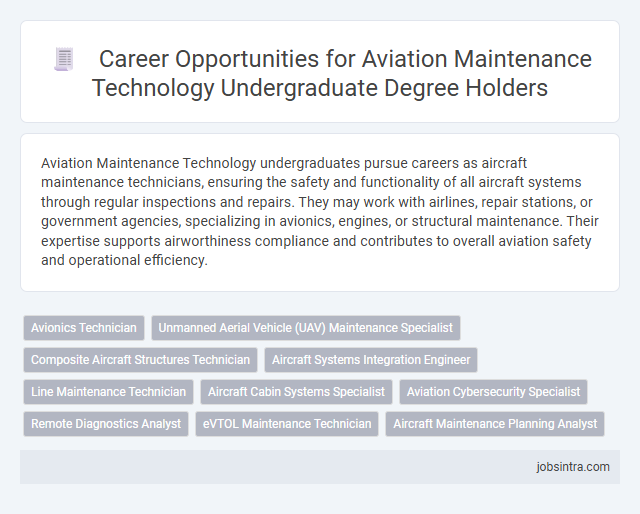 Career Opportunities for Aviation Maintenance Technology Undergraduate Degree Holders

Aviation Maintenance Technology undergraduates pursue careers as aircraft maintenance technicians, ensuring the safety and functionality of all aircraft systems through regular inspections and repairs. They may work with airlines, repair stations, or government agencies, specializing in avionics, engines, or structural maintenance. Their expertise supports airworthiness compliance and contributes to overall aviation safety and operational efficiency.

Avionics Technician
Unmanned Aerial Vehicle (UAV) Maintenance Specialist
Composite Aircraft Structures Technician
Aircraft Systems Integration Engineer
Line Maintenance Technician
Aircraft Cabin Systems Specialist
Aviation Cybersecurity Specialist
Remote Diagnostics Analyst
eVTOL Maintenance Technician
Aircraft Maintenance Planning Analyst

jobsintra.com