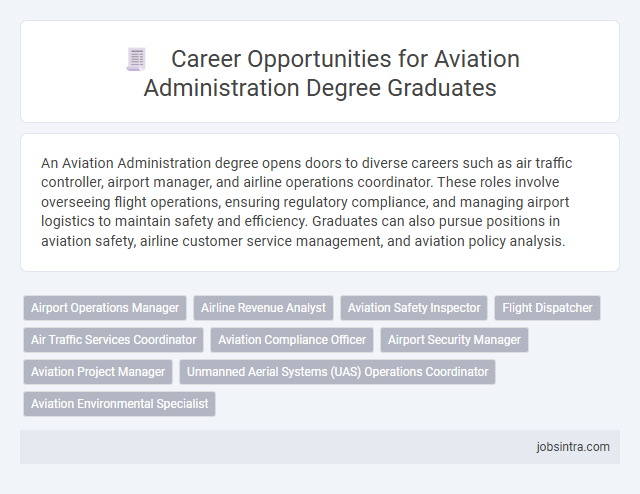 Career Opportunities for Aviation Administration Degree Graduates

An Aviation Administration degree opens doors to diverse careers such as air traffic controller, airport manager, and airline operations coordinator. These roles involve overseeing flight operations, ensuring regulatory compliance, and managing airport logistics to maintain safety and efficiency. Graduates can also pursue positions in aviation safety, airline customer service management, and aviation policy analysis.

Airport Operations Manager
Airline Revenue Analyst
Aviation Safety Inspector
Flight Dispatcher
Air Traffic Services Coordinator
Aviation Compliance Officer
Airport Security Manager
Aviation Project Manager
Unmanned Aerial Systems (UAS) Operations Coordinator
Aviation Environmental Specialist

jobsintra.com