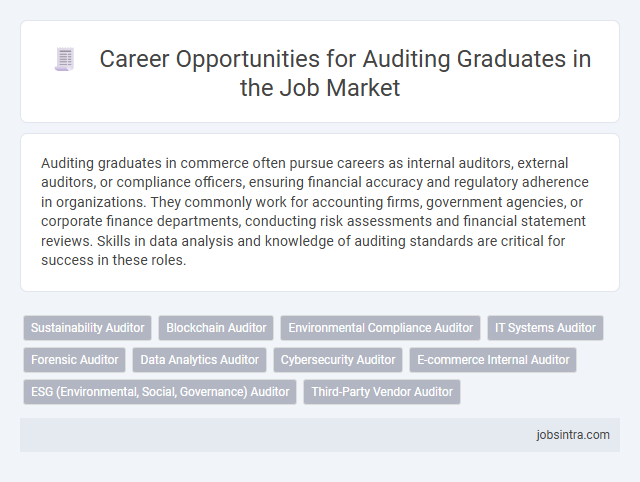 Career Opportunities for Auditing Graduates in the Job Market

Auditing graduates in commerce often pursue careers as internal auditors, external auditors, or compliance officers, ensuring financial accuracy and regulatory adherence in organizations. They commonly work for accounting firms, government agencies, or corporate finance departments, conducting risk assessments and financial statement reviews. Skills in data analysis and knowledge of auditing standards are critical for success in these roles.

Sustainability Auditor
Blockchain Auditor
Environmental Compliance Auditor
IT Systems Auditor
Forensic Auditor
Data Analytics Auditor
Cybersecurity Auditor
E-commerce Internal Auditor
ESG (Environmental, Social, Governance) Auditor
Third-Party Vendor Auditor

jobsintra.com