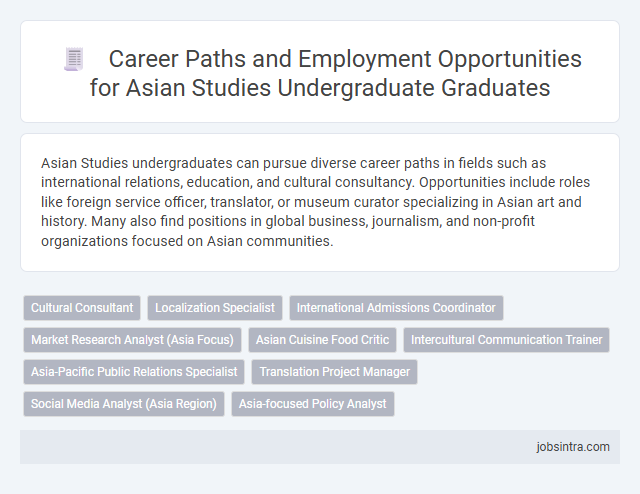 Career Paths and Employment Opportunities for Asian Studies Undergraduate Graduates

Asian Studies undergraduates can pursue diverse career paths in fields such as international relations, education, and cultural consultancy. Opportunities include roles like foreign service officer, translator, or museum curator specializing in Asian art and history. Many also find positions in global business, journalism, and non-profit organizations focused on Asian communities.

Cultural Consultant
Localization Specialist
International Admissions Coordinator
Market Research Analyst (Asia Focus)
Asian Cuisine Food Critic
Intercultural Communication Trainer
Asia-Pacific Public Relations Specialist
Translation Project Manager
Social Media Analyst (Asia Region)
Asia-focused Policy Analyst

jobsintra.com