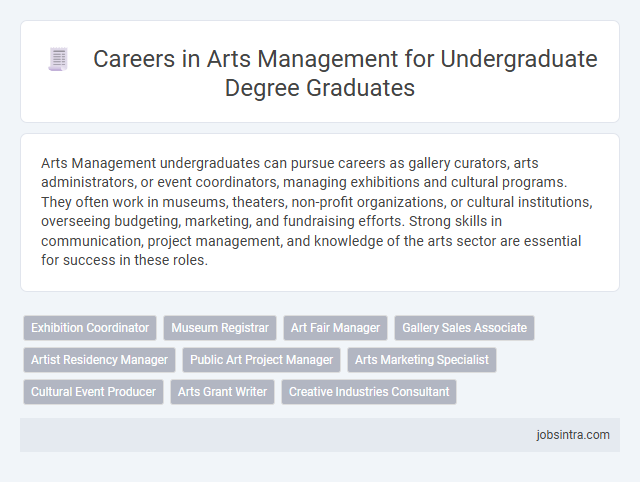 Careers in Arts Management for Undergraduate Degree Graduates

Arts Management undergraduates can pursue careers as gallery curators, arts administrators, or event coordinators, managing exhibitions and cultural programs. They often work in museums, theaters, non-profit organizations, or cultural institutions, overseeing budgeting, marketing, and fundraising efforts. Strong skills in communication, project management, and knowledge of the arts sector are essential for success in these roles.

Exhibition Coordinator
Museum Registrar
Art Fair Manager
Gallery Sales Associate
Artist Residency Manager
Public Art Project Manager
Arts Marketing Specialist
Cultural Event Producer
Arts Grant Writer
Creative Industries Consultant

jobsintra.com