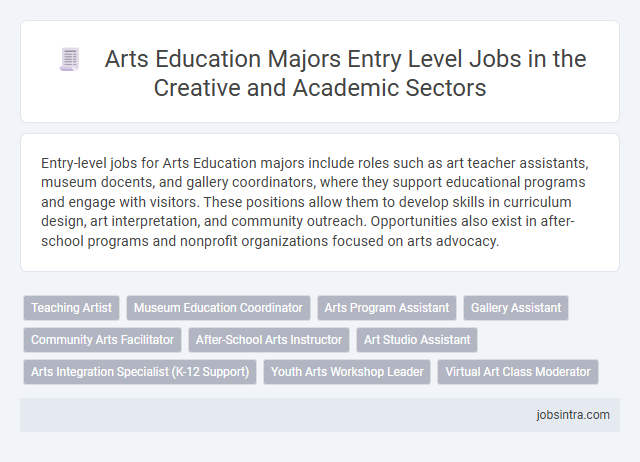 Arts Education Majors Entry Level Jobs in the Creative and Academic Sectors

Entry-level jobs for Arts Education majors include roles such as art teacher assistants, museum docents, and gallery coordinators, where they support educational programs and engage with visitors. These positions allow them to develop skills in curriculum design, art interpretation, and community outreach. Opportunities also exist in after-school programs and nonprofit organizations focused on arts advocacy.

Teaching Artist
Museum Education Coordinator
Arts Program Assistant
Gallery Assistant
Community Arts Facilitator
After-School Arts Instructor
Art Studio Assistant
Arts Integration Specialist (K-12 Support)
Youth Arts Workshop Leader
Virtual Art Class Moderator

jobsintra.com