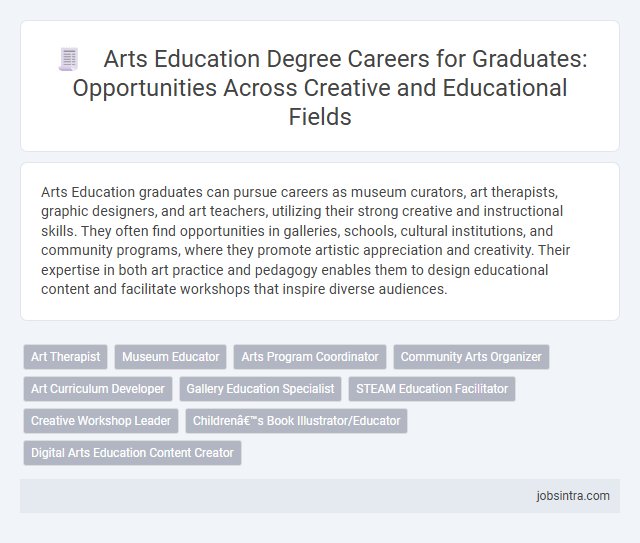 Arts Education Degree Careers for Graduates: Opportunities Across Creative and Educational Fields

Arts Education graduates can pursue careers as museum curators, art therapists, graphic designers, and art teachers, utilizing their strong creative and instructional skills. They often find opportunities in galleries, schools, cultural institutions, and community programs, where they promote artistic appreciation and creativity. Their expertise in both art practice and pedagogy enables them to design educational content and facilitate workshops that inspire diverse audiences.

Art Therapist
Museum Educator
Arts Program Coordinator
Community Arts Organizer
Art Curriculum Developer
Gallery Education Specialist
STEAM Education Facilitator
Creative Workshop Leader
Childrenâ€™s Book Illustrator/Educator
Digital Arts Education Content Creator

jobsintra.com