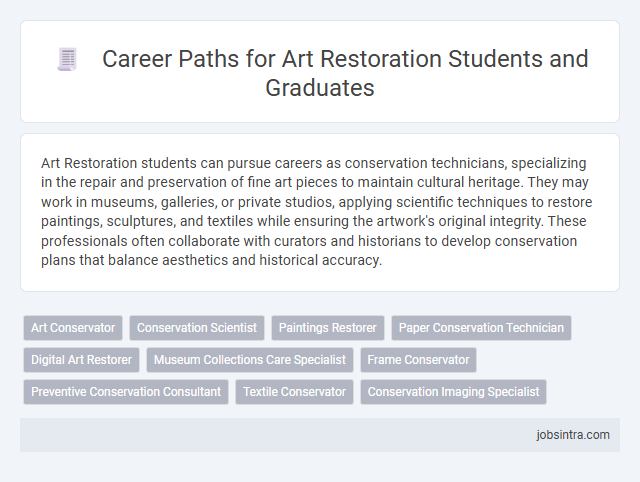 Career Paths for Art Restoration Students and Graduates

Art Restoration students can pursue careers as conservation technicians, specializing in the repair and preservation of fine art pieces to maintain cultural heritage. They may work in museums, galleries, or private studios, applying scientific techniques to restore paintings, sculptures, and textiles while ensuring the artwork's original integrity. These professionals often collaborate with curators and historians to develop conservation plans that balance aesthetics and historical accuracy.

Art Conservator
Conservation Scientist
Paintings Restorer
Paper Conservation Technician
Digital Art Restorer
Museum Collections Care Specialist
Frame Conservator
Preventive Conservation Consultant
Textile Conservator
Conservation Imaging Specialist

jobsintra.com