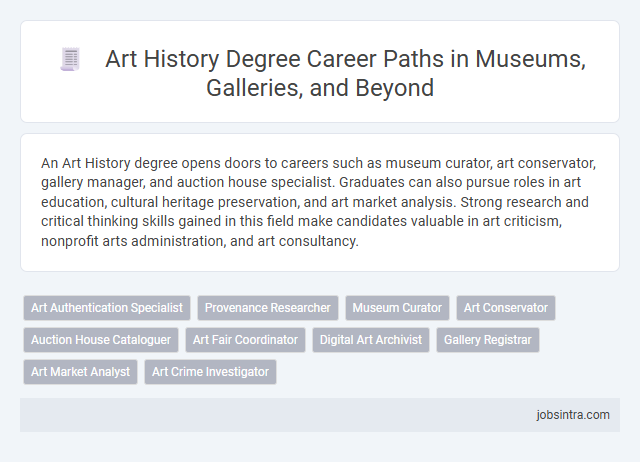 Art History Degree Career Paths in Museums, Galleries, and Beyond

An Art History degree opens doors to careers such as museum curator, art conservator, gallery manager, and auction house specialist. Graduates can also pursue roles in art education, cultural heritage preservation, and art market analysis. Strong research and critical thinking skills gained in this field make candidates valuable in art criticism, nonprofit arts administration, and art consultancy.

Art Authentication Specialist
Provenance Researcher
Museum Curator
Art Conservator
Auction House Cataloguer
Art Fair Coordinator
Digital Art Archivist
Gallery Registrar
Art Market Analyst
Art Crime Investigator

jobsintra.com