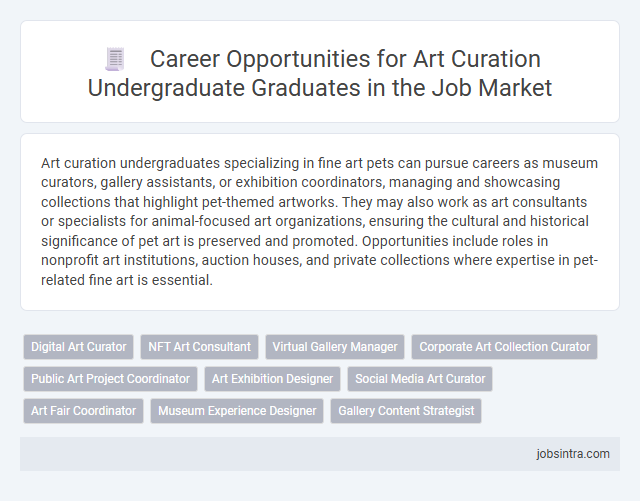 Career Opportunities for Art Curation Undergraduate Graduates in the Job Market

Art curation undergraduates specializing in fine art pets can pursue careers as museum curators, gallery assistants, or exhibition coordinators, managing and showcasing collections that highlight pet-themed artworks. They may also work as art consultants or specialists for animal-focused art organizations, ensuring the cultural and historical significance of pet art is preserved and promoted. Opportunities include roles in nonprofit art institutions, auction houses, and private collections where expertise in pet-related fine art is essential.

Digital Art Curator
NFT Art Consultant
Virtual Gallery Manager
Corporate Art Collection Curator
Public Art Project Coordinator
Art Exhibition Designer
Social Media Art Curator
Art Fair Coordinator
Museum Experience Designer
Gallery Content Strategist

jobsintra.com