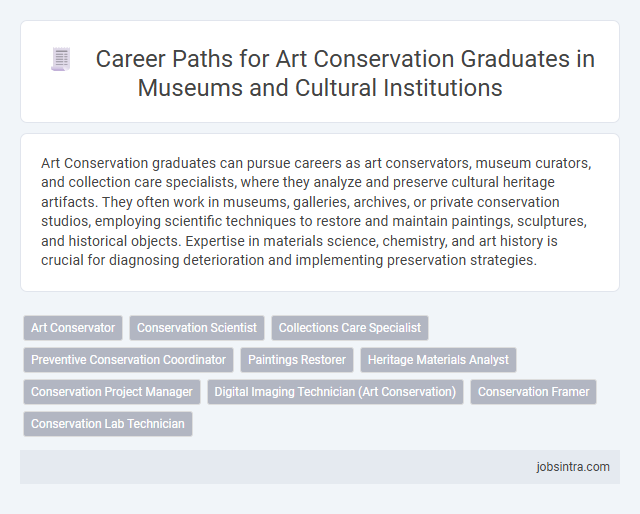 Career Paths for Art Conservation Graduates in Museums and Cultural Institutions

Art Conservation graduates can pursue careers as art conservators, museum curators, and collection care specialists, where they analyze and preserve cultural heritage artifacts. They often work in museums, galleries, archives, or private conservation studios, employing scientific techniques to restore and maintain paintings, sculptures, and historical objects. Expertise in materials science, chemistry, and art history is crucial for diagnosing deterioration and implementing preservation strategies.

Art Conservator
Conservation Scientist
Collections Care Specialist
Preventive Conservation Coordinator
Paintings Restorer
Heritage Materials Analyst
Conservation Project Manager
Digital Imaging Technician (Art Conservation)
Conservation Framer
Conservation Lab Technician

jobsintra.com