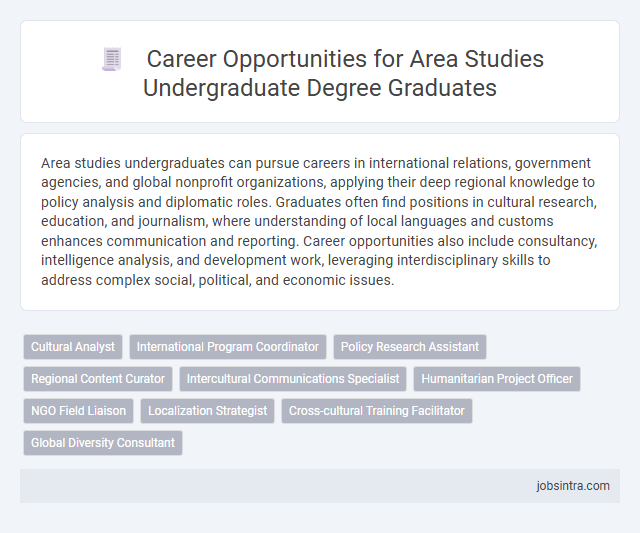 Career Opportunities for Area Studies Undergraduate Degree Graduates

Area studies undergraduates can pursue careers in international relations, government agencies, and global nonprofit organizations, applying their deep regional knowledge to policy analysis and diplomatic roles. Graduates often find positions in cultural research, education, and journalism, where understanding of local languages and customs enhances communication and reporting. Career opportunities also include consultancy, intelligence analysis, and development work, leveraging interdisciplinary skills to address complex social, political, and economic issues.

Cultural Analyst
International Program Coordinator
Policy Research Assistant
Regional Content Curator
Intercultural Communications Specialist
Humanitarian Project Officer
NGO Field Liaison
Localization Strategist
Cross-cultural Training Facilitator
Global Diversity Consultant

jobsintra.com