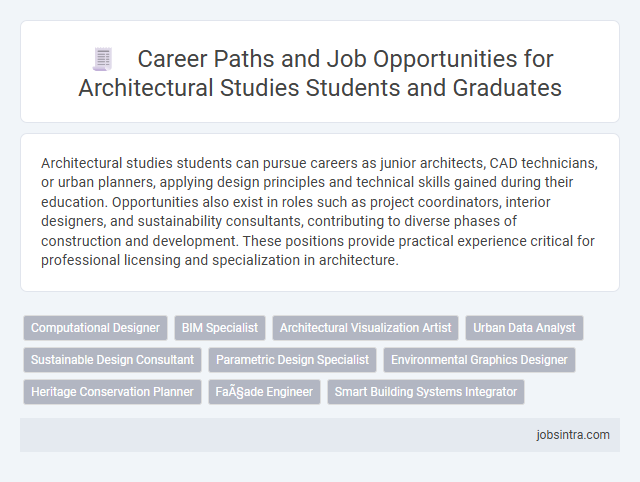 Career Paths and Job Opportunities for Architectural Studies Students and Graduates

Architectural studies students can pursue careers as junior architects, CAD technicians, or urban planners, applying design principles and technical skills gained during their education. Opportunities also exist in roles such as project coordinators, interior designers, and sustainability consultants, contributing to diverse phases of construction and development. These positions provide practical experience critical for professional licensing and specialization in architecture.

Computational Designer
BIM Specialist
Architectural Visualization Artist
Urban Data Analyst
Sustainable Design Consultant
Parametric Design Specialist
Environmental Graphics Designer
Heritage Conservation Planner
FaÃ§ade Engineer
Smart Building Systems Integrator

jobsintra.com