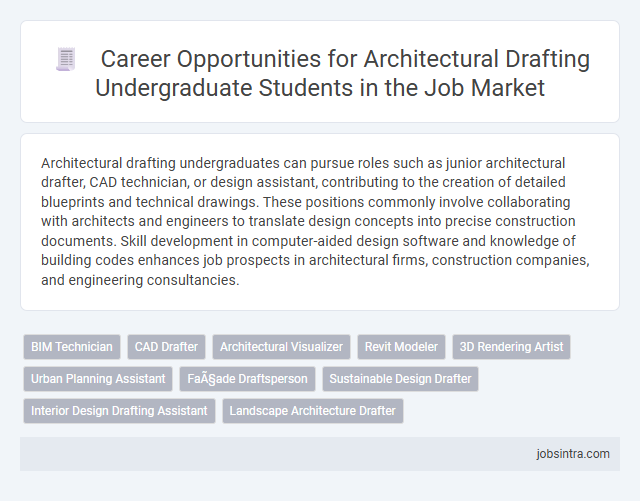 Career Opportunities for Architectural Drafting Undergraduate Students in the Job Market

Architectural drafting undergraduates can pursue roles such as junior architectural drafter, CAD technician, or design assistant, contributing to the creation of detailed blueprints and technical drawings. These positions commonly involve collaborating with architects and engineers to translate design concepts into precise construction documents. Skill development in computer-aided design software and knowledge of building codes enhances job prospects in architectural firms, construction companies, and engineering consultancies.

BIM Technician
CAD Drafter
Architectural Visualizer
Revit Modeler
3D Rendering Artist
Urban Planning Assistant
FaÃ§ade Draftsperson
Sustainable Design Drafter
Interior Design Drafting Assistant
Landscape Architecture Drafter

jobsintra.com