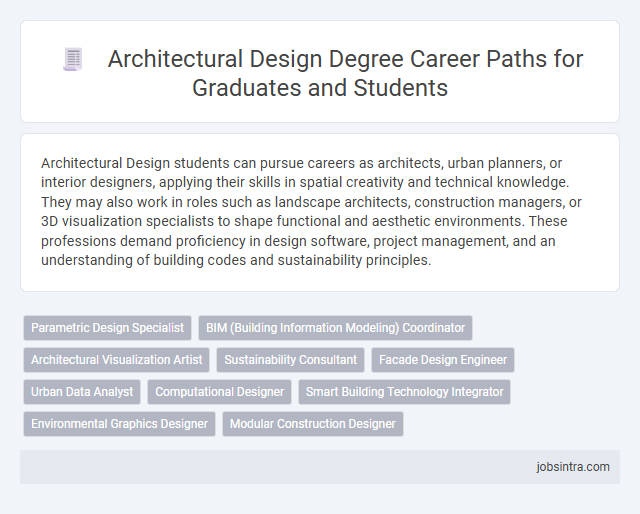 Architectural Design Degree Career Paths for Graduates and Students

Architectural Design students can pursue careers as architects, urban planners, or interior designers, applying their skills in spatial creativity and technical knowledge. They may also work in roles such as landscape architects, construction managers, or 3D visualization specialists to shape functional and aesthetic environments. These professions demand proficiency in design software, project management, and an understanding of building codes and sustainability principles.

Parametric Design Specialist
BIM (Building Information Modeling) Coordinator
Architectural Visualization Artist
Sustainability Consultant
Facade Design Engineer
Urban Data Analyst
Computational Designer
Smart Building Technology Integrator
Environmental Graphics Designer
Modular Construction Designer

jobsintra.com