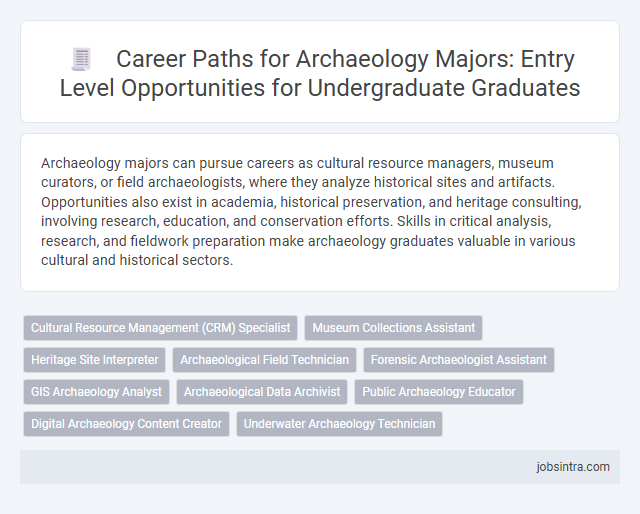 Career Paths for Archaeology Majors: Entry Level Opportunities for Undergraduate Graduates

Archaeology majors can pursue careers as cultural resource managers, museum curators, or field archaeologists, where they analyze historical sites and artifacts. Opportunities also exist in academia, historical preservation, and heritage consulting, involving research, education, and conservation efforts. Skills in critical analysis, research, and fieldwork preparation make archaeology graduates valuable in various cultural and historical sectors.

Cultural Resource Management (CRM) Specialist
Museum Collections Assistant
Heritage Site Interpreter
Archaeological Field Technician
Forensic Archaeologist Assistant
GIS Archaeology Analyst
Archaeological Data Archivist
Public Archaeology Educator
Digital Archaeology Content Creator
Underwater Archaeology Technician

jobsintra.com