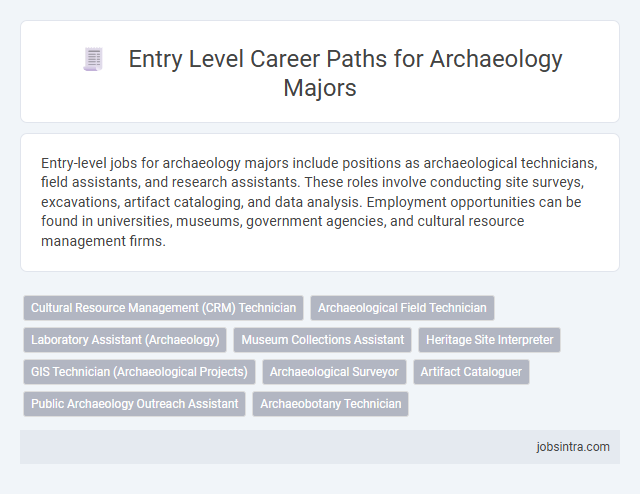 Entry Level Career Paths for Archaeology Majors

Entry-level jobs for archaeology majors include positions as archaeological technicians, field assistants, and research assistants. These roles involve conducting site surveys, excavations, artifact cataloging, and data analysis. Employment opportunities can be found in universities, museums, government agencies, and cultural resource management firms.

Cultural Resource Management (CRM) Technician
Archaeological Field Technician
Laboratory Assistant (Archaeology)
Museum Collections Assistant
Heritage Site Interpreter
GIS Technician (Archaeological Projects)
Archaeological Surveyor
Artifact Cataloguer
Public Archaeology Outreach Assistant
Archaeobotany Technician

jobsintra.com