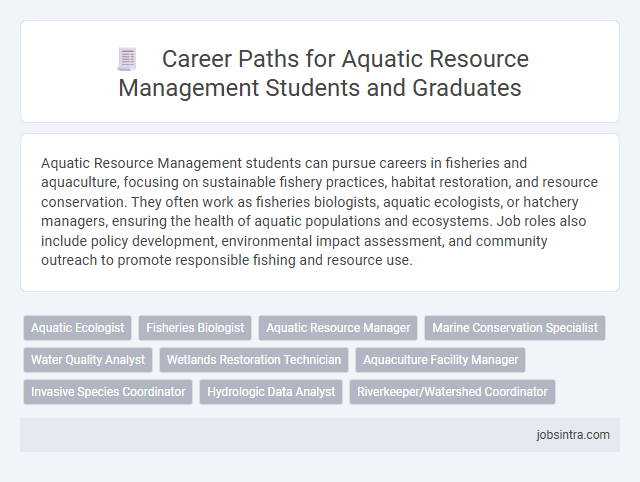 Career Paths for Aquatic Resource Management Students and Graduates

Aquatic Resource Management students can pursue careers in fisheries and aquaculture, focusing on sustainable fishery practices, habitat restoration, and resource conservation. They often work as fisheries biologists, aquatic ecologists, or hatchery managers, ensuring the health of aquatic populations and ecosystems. Job roles also include policy development, environmental impact assessment, and community outreach to promote responsible fishing and resource use.

Aquatic Ecologist
Fisheries Biologist
Aquatic Resource Manager
Marine Conservation Specialist
Water Quality Analyst
Wetlands Restoration Technician
Aquaculture Facility Manager
Invasive Species Coordinator
Hydrologic Data Analyst
Riverkeeper/Watershed Coordinator

jobsintra.com