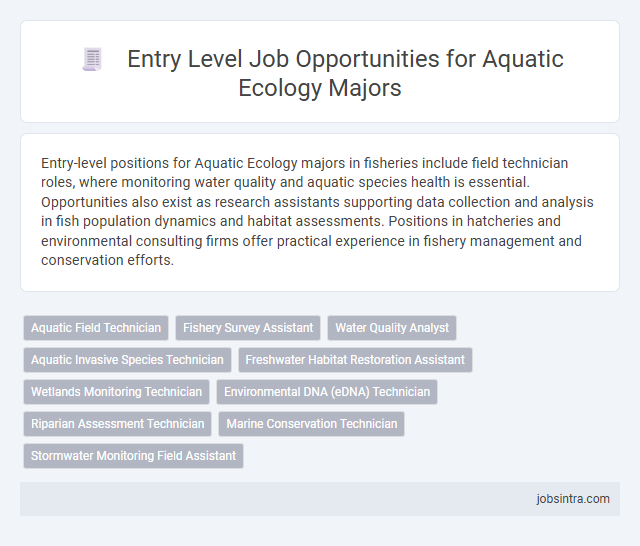 Entry Level Job Opportunities for Aquatic Ecology Majors

Entry-level positions for Aquatic Ecology majors in fisheries include field technician roles, where monitoring water quality and aquatic species health is essential. Opportunities also exist as research assistants supporting data collection and analysis in fish population dynamics and habitat assessments. Positions in hatcheries and environmental consulting firms offer practical experience in fishery management and conservation efforts.

Aquatic Field Technician
Fishery Survey Assistant
Water Quality Analyst
Aquatic Invasive Species Technician
Freshwater Habitat Restoration Assistant
Wetlands Monitoring Technician
Environmental DNA (eDNA) Technician
Riparian Assessment Technician
Marine Conservation Technician
Stormwater Monitoring Field Assistant

jobsintra.com