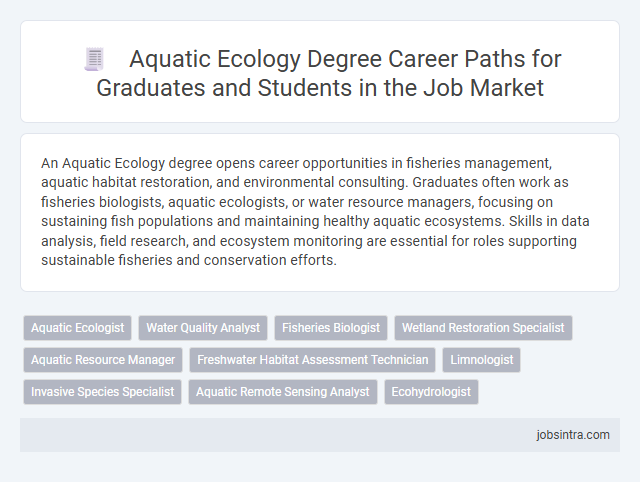 Aquatic Ecology Degree Career Paths for Graduates and Students in the Job Market

An Aquatic Ecology degree opens career opportunities in fisheries management, aquatic habitat restoration, and environmental consulting. Graduates often work as fisheries biologists, aquatic ecologists, or water resource managers, focusing on sustaining fish populations and maintaining healthy aquatic ecosystems. Skills in data analysis, field research, and ecosystem monitoring are essential for roles supporting sustainable fisheries and conservation efforts.

Aquatic Ecologist
Water Quality Analyst
Fisheries Biologist
Wetland Restoration Specialist
Aquatic Resource Manager
Freshwater Habitat Assessment Technician
Limnologist
Invasive Species Specialist
Aquatic Remote Sensing Analyst
Ecohydrologist

jobsintra.com