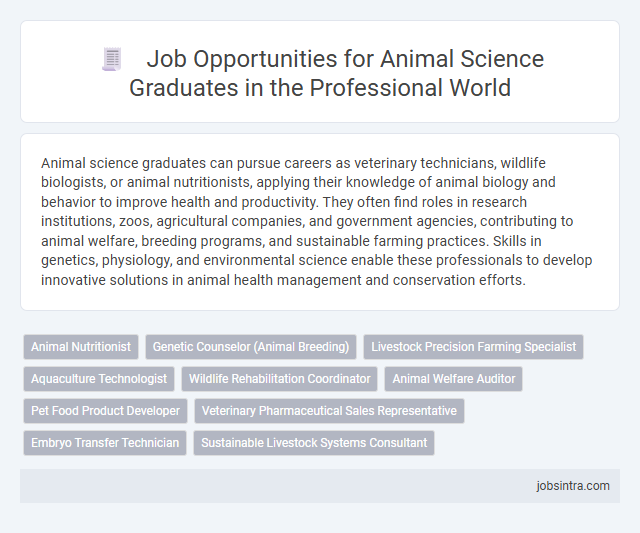 Job Opportunities for Animal Science Graduates in the Professional World

Animal science graduates can pursue careers as veterinary technicians, wildlife biologists, or animal nutritionists, applying their knowledge of animal biology and behavior to improve health and productivity. They often find roles in research institutions, zoos, agricultural companies, and government agencies, contributing to animal welfare, breeding programs, and sustainable farming practices. Skills in genetics, physiology, and environmental science enable these professionals to develop innovative solutions in animal health management and conservation efforts.

Animal Nutritionist
Genetic Counselor (Animal Breeding)
Livestock Precision Farming Specialist
Aquaculture Technologist
Wildlife Rehabilitation Coordinator
Animal Welfare Auditor
Pet Food Product Developer
Veterinary Pharmaceutical Sales Representative
Embryo Transfer Technician
Sustainable Livestock Systems Consultant

jobsintra.com