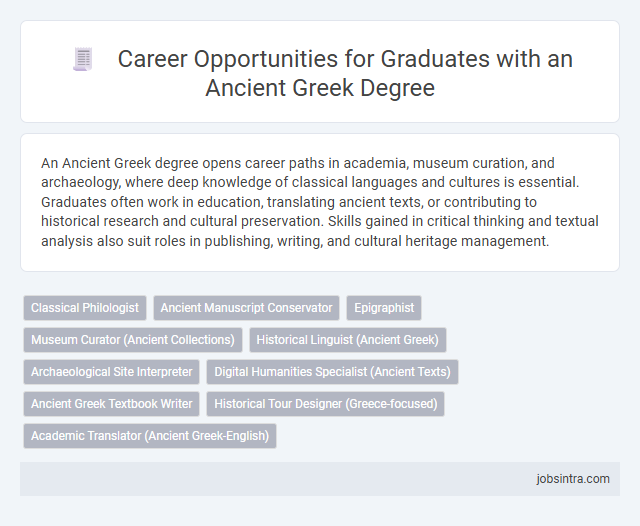 Career Opportunities for Graduates with an Ancient Greek Degree

An Ancient Greek degree opens career paths in academia, museum curation, and archaeology, where deep knowledge of classical languages and cultures is essential. Graduates often work in education, translating ancient texts, or contributing to historical research and cultural preservation. Skills gained in critical thinking and textual analysis also suit roles in publishing, writing, and cultural heritage management.

Classical Philologist
Ancient Manuscript Conservator
Epigraphist
Museum Curator (Ancient Collections)
Historical Linguist (Ancient Greek)
Archaeological Site Interpreter
Digital Humanities Specialist (Ancient Texts)
Ancient Greek Textbook Writer
Historical Tour Designer (Greece-focused)
Academic Translator (Ancient Greek-English)

jobsintra.com