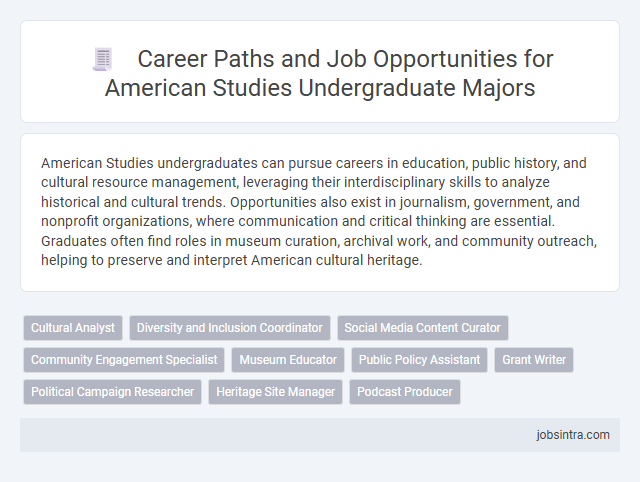 Career Paths and Job Opportunities for American Studies Undergraduate Majors

American Studies undergraduates can pursue careers in education, public history, and cultural resource management, leveraging their interdisciplinary skills to analyze historical and cultural trends. Opportunities also exist in journalism, government, and nonprofit organizations, where communication and critical thinking are essential. Graduates often find roles in museum curation, archival work, and community outreach, helping to preserve and interpret American cultural heritage.

Cultural Analyst
Diversity and Inclusion Coordinator
Social Media Content Curator
Community Engagement Specialist
Museum Educator
Public Policy Assistant
Grant Writer
Political Campaign Researcher
Heritage Site Manager
Podcast Producer

jobsintra.com