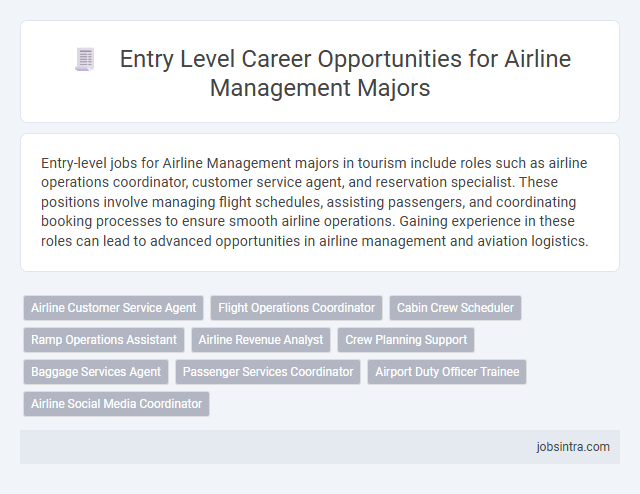 Entry Level Career Opportunities for Airline Management Majors

Entry-level jobs for Airline Management majors in tourism include roles such as airline operations coordinator, customer service agent, and reservation specialist. These positions involve managing flight schedules, assisting passengers, and coordinating booking processes to ensure smooth airline operations. Gaining experience in these roles can lead to advanced opportunities in airline management and aviation logistics.

Airline Customer Service Agent
Flight Operations Coordinator
Cabin Crew Scheduler
Ramp Operations Assistant
Airline Revenue Analyst
Crew Planning Support
Baggage Services Agent
Passenger Services Coordinator
Airport Duty Officer Trainee
Airline Social Media Coordinator

jobsintra.com