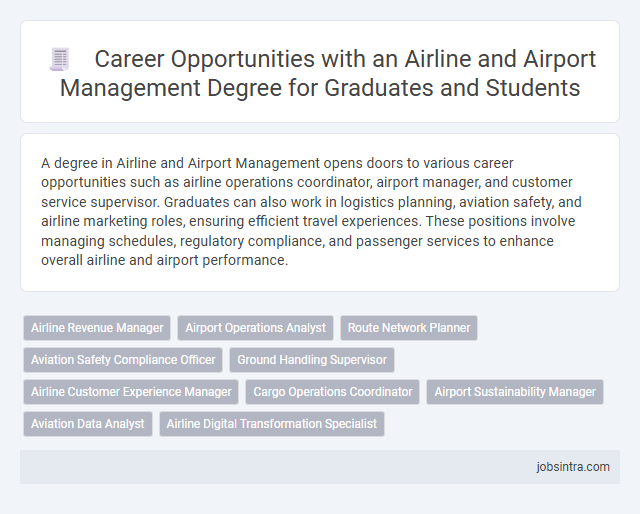 Career Opportunities with an Airline and Airport Management Degree for Graduates and Students

A degree in Airline and Airport Management opens doors to various career opportunities such as airline operations coordinator, airport manager, and customer service supervisor. Graduates can also work in logistics planning, aviation safety, and airline marketing roles, ensuring efficient travel experiences. These positions involve managing schedules, regulatory compliance, and passenger services to enhance overall airline and airport performance.

Airline Revenue Manager
Airport Operations Analyst
Route Network Planner
Aviation Safety Compliance Officer
Ground Handling Supervisor
Airline Customer Experience Manager
Cargo Operations Coordinator
Airport Sustainability Manager
Aviation Data Analyst
Airline Digital Transformation Specialist

jobsintra.com