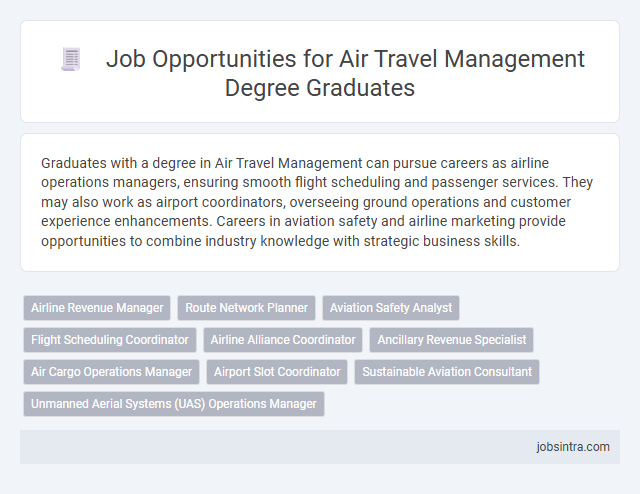 Job Opportunities for Air Travel Management Degree Graduates

Graduates with a degree in Air Travel Management can pursue careers as airline operations managers, ensuring smooth flight scheduling and passenger services. They may also work as airport coordinators, overseeing ground operations and customer experience enhancements. Careers in aviation safety and airline marketing provide opportunities to combine industry knowledge with strategic business skills.

Airline Revenue Manager
Route Network Planner
Aviation Safety Analyst
Flight Scheduling Coordinator
Airline Alliance Coordinator
Ancillary Revenue Specialist
Air Cargo Operations Manager
Airport Slot Coordinator
Sustainable Aviation Consultant
Unmanned Aerial Systems (UAS) Operations Manager

jobsintra.com