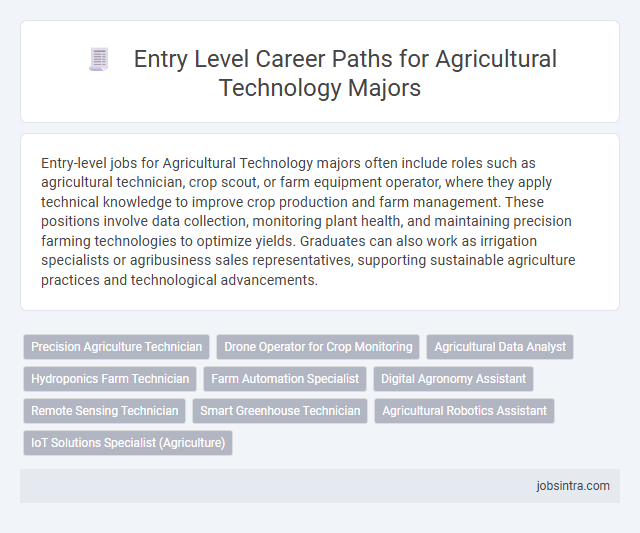 Entry Level Career Paths for Agricultural Technology Majors

Entry-level jobs for Agricultural Technology majors often include roles such as agricultural technician, crop scout, or farm equipment operator, where they apply technical knowledge to improve crop production and farm management. These positions involve data collection, monitoring plant health, and maintaining precision farming technologies to optimize yields. Graduates can also work as irrigation specialists or agribusiness sales representatives, supporting sustainable agriculture practices and technological advancements.

Precision Agriculture Technician
Drone Operator for Crop Monitoring
Agricultural Data Analyst
Hydroponics Farm Technician
Farm Automation Specialist
Digital Agronomy Assistant
Remote Sensing Technician
Smart Greenhouse Technician
Agricultural Robotics Assistant
IoT Solutions Specialist (Agriculture)

jobsintra.com