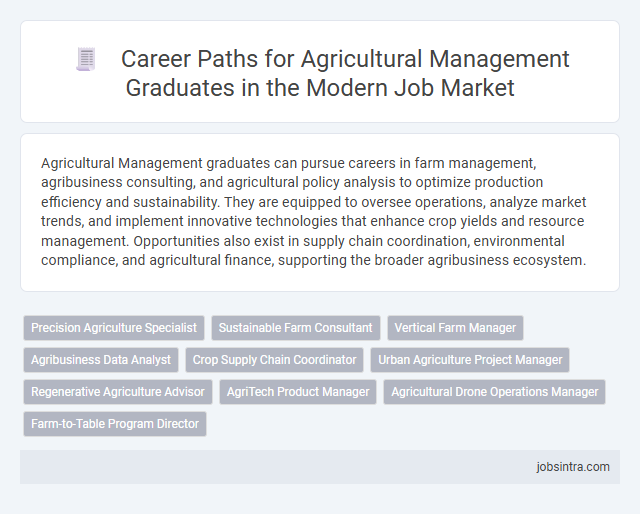 Career Paths for Agricultural Management Graduates in the Modern Job Market

Agricultural Management graduates can pursue careers in farm management, agribusiness consulting, and agricultural policy analysis to optimize production efficiency and sustainability. They are equipped to oversee operations, analyze market trends, and implement innovative technologies that enhance crop yields and resource management. Opportunities also exist in supply chain coordination, environmental compliance, and agricultural finance, supporting the broader agribusiness ecosystem.

Precision Agriculture Specialist

Sustainable Farm Consultant

Vertical Farm Manager

Agribusiness Data Analyst

Crop Supply Chain Coordinator

Urban Agriculture Project Manager

Regenerative Agriculture Advisor

AgriTech Product Manager

Agricultural Drone Operations Manager

Farm-to-Table Program Director

jobsintra.com