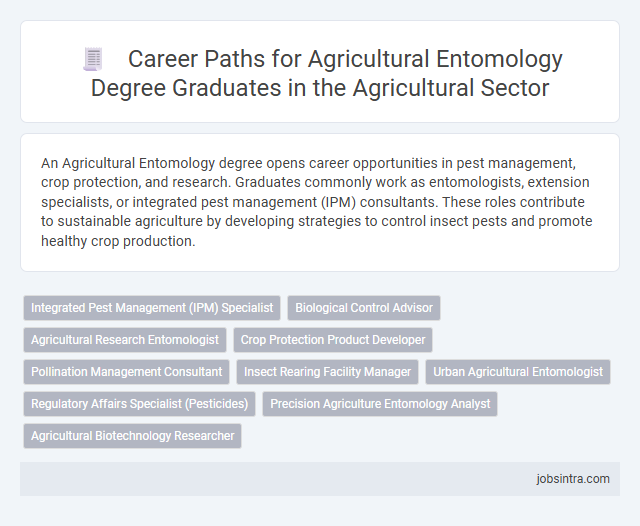 Career Paths for Agricultural Entomology Degree Graduates in the Agricultural Sector

An Agricultural Entomology degree opens career opportunities in pest management, crop protection, and research. Graduates commonly work as entomologists, extension specialists, or integrated pest management (IPM) consultants. These roles contribute to sustainable agriculture by developing strategies to control insect pests and promote healthy crop production.

Integrated Pest Management (IPM) Specialist
Biological Control Advisor
Agricultural Research Entomologist
Crop Protection Product Developer
Pollination Management Consultant
Insect Rearing Facility Manager
Urban Agricultural Entomologist
Regulatory Affairs Specialist (Pesticides)
Precision Agriculture Entomology Analyst
Agricultural Biotechnology Researcher

jobsintra.com