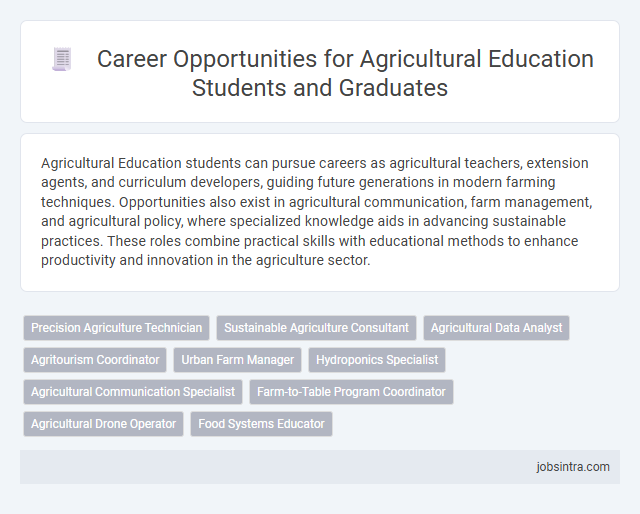 Career Opportunities for Agricultural Education Students and Graduates

Agricultural Education students can pursue careers as agricultural teachers, extension agents, and curriculum developers, guiding future generations in modern farming techniques. Opportunities also exist in agricultural communication, farm management, and agricultural policy, where specialized knowledge aids in advancing sustainable practices. These roles combine practical skills with educational methods to enhance productivity and innovation in the agriculture sector.

Precision Agriculture Technician
Sustainable Agriculture Consultant
Agricultural Data Analyst
Agritourism Coordinator
Urban Farm Manager
Hydroponics Specialist
Agricultural Communication Specialist
Farm-to-Table Program Coordinator
Agricultural Drone Operator
Food Systems Educator

jobsintra.com