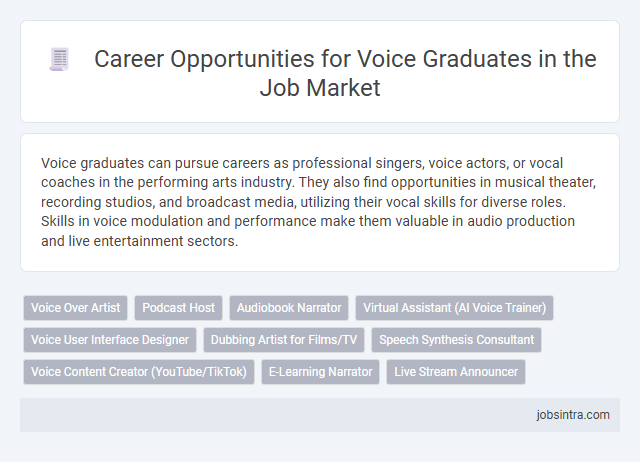 Career Opportunities for Voice Graduates in the Job Market

Voice graduates can pursue careers as professional singers, voice actors, or vocal coaches in the performing arts industry. They also find opportunities in musical theater, recording studios, and broadcast media, utilizing their vocal skills for diverse roles. Skills in voice modulation and performance make them valuable in audio production and live entertainment sectors.

Voice Over Artist
Podcast Host
Audiobook Narrator
Virtual Assistant (AI Voice Trainer)
Voice User Interface Designer
Dubbing Artist for Films/TV
Speech Synthesis Consultant
Voice Content Creator (YouTube/TikTok)
E-Learning Narrator
Live Stream Announcer

jobsintra.com