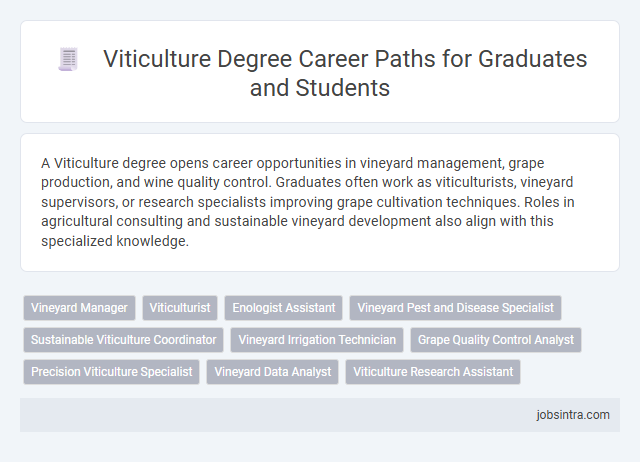 Viticulture Degree Career Paths for Graduates and Students

A Viticulture degree opens career opportunities in vineyard management, grape production, and wine quality control. Graduates often work as viticulturists, vineyard supervisors, or research specialists improving grape cultivation techniques. Roles in agricultural consulting and sustainable vineyard development also align with this specialized knowledge.

Vineyard Manager
Viticulturist
Enologist Assistant
Vineyard Pest and Disease Specialist
Sustainable Viticulture Coordinator
Vineyard Irrigation Technician
Grape Quality Control Analyst
Precision Viticulture Specialist
Vineyard Data Analyst
Viticulture Research Assistant

jobsintra.com