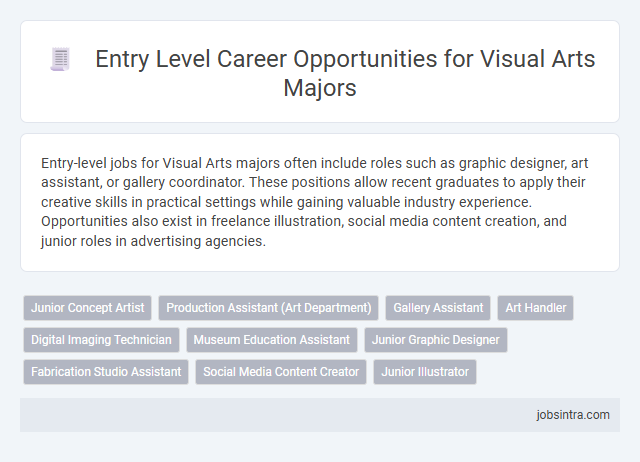 Entry Level Career Opportunities for Visual Arts Majors

Entry-level jobs for Visual Arts majors often include roles such as graphic designer, art assistant, or gallery coordinator. These positions allow recent graduates to apply their creative skills in practical settings while gaining valuable industry experience. Opportunities also exist in freelance illustration, social media content creation, and junior roles in advertising agencies.

Junior Concept Artist
Production Assistant (Art Department)
Gallery Assistant
Art Handler
Digital Imaging Technician
Museum Education Assistant
Junior Graphic Designer
Fabrication Studio Assistant
Social Media Content Creator
Junior Illustrator

jobsintra.com