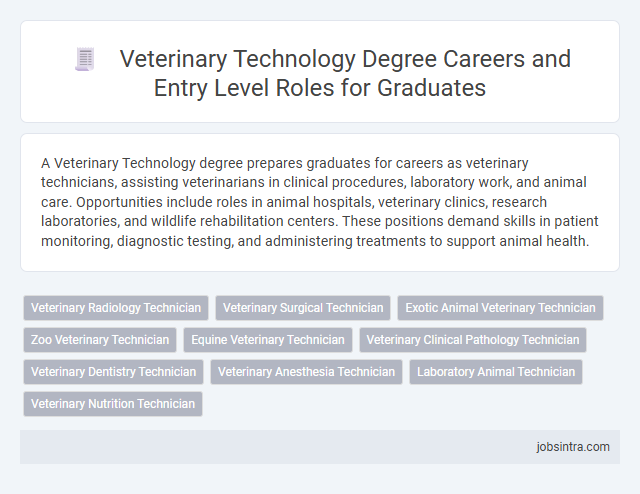 Veterinary Technology Degree Careers and Entry Level Roles for Graduates

A Veterinary Technology degree prepares graduates for careers as veterinary technicians, assisting veterinarians in clinical procedures, laboratory work, and animal care. Opportunities include roles in animal hospitals, veterinary clinics, research laboratories, and wildlife rehabilitation centers. These positions demand skills in patient monitoring, diagnostic testing, and administering treatments to support animal health.

Veterinary Radiology Technician
Veterinary Surgical Technician
Exotic Animal Veterinary Technician
Zoo Veterinary Technician
Equine Veterinary Technician
Veterinary Clinical Pathology Technician
Veterinary Dentistry Technician
Veterinary Anesthesia Technician
Laboratory Animal Technician
Veterinary Nutrition Technician

jobsintra.com