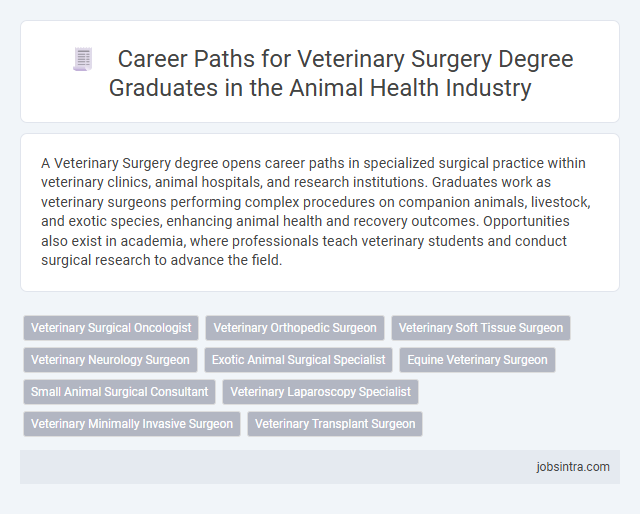 Career Paths for Veterinary Surgery Degree Graduates in the Animal Health Industry

A Veterinary Surgery degree opens career paths in specialized surgical practice within veterinary clinics, animal hospitals, and research institutions. Graduates work as veterinary surgeons performing complex procedures on companion animals, livestock, and exotic species, enhancing animal health and recovery outcomes. Opportunities also exist in academia, where professionals teach veterinary students and conduct surgical research to advance the field.

Veterinary Surgical Oncologist
Veterinary Orthopedic Surgeon
Veterinary Soft Tissue Surgeon
Veterinary Neurology Surgeon
Exotic Animal Surgical Specialist
Equine Veterinary Surgeon
Small Animal Surgical Consultant
Veterinary Laparoscopy Specialist
Veterinary Minimally Invasive Surgeon
Veterinary Transplant Surgeon

jobsintra.com