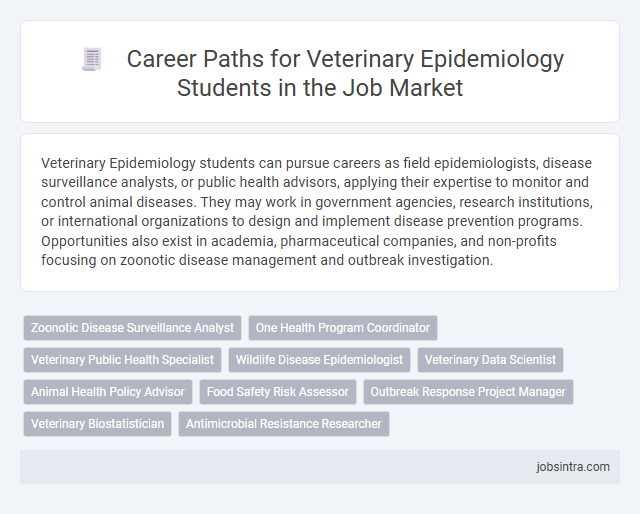 Career Paths for Veterinary Epidemiology Students in the Job Market

Veterinary Epidemiology students can pursue careers as field epidemiologists, disease surveillance analysts, or public health advisors, applying their expertise to monitor and control animal diseases. They may work in government agencies, research institutions, or international organizations to design and implement disease prevention programs. Opportunities also exist in academia, pharmaceutical companies, and non-profits focusing on zoonotic disease management and outbreak investigation.

Zoonotic Disease Surveillance Analyst
One Health Program Coordinator
Veterinary Public Health Specialist
Wildlife Disease Epidemiologist
Veterinary Data Scientist
Animal Health Policy Advisor
Food Safety Risk Assessor
Outbreak Response Project Manager
Veterinary Biostatistician
Antimicrobial Resistance Researcher

jobsintra.com