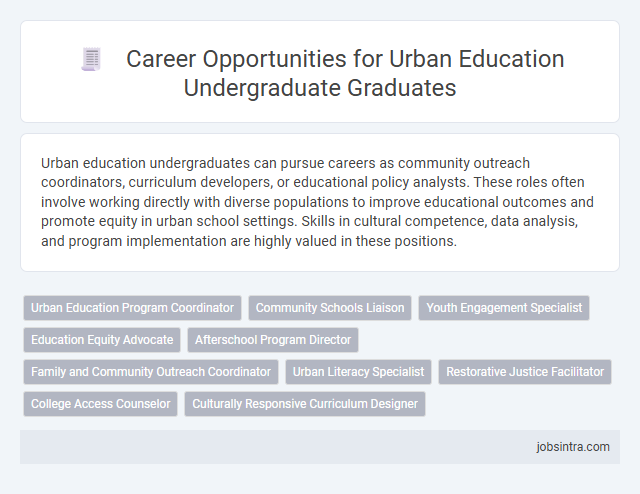 Career Opportunities for Urban Education Undergraduate Graduates

Urban education undergraduates can pursue careers as community outreach coordinators, curriculum developers, or educational policy analysts. These roles often involve working directly with diverse populations to improve educational outcomes and promote equity in urban school settings. Skills in cultural competence, data analysis, and program implementation are highly valued in these positions.

Urban Education Program Coordinator
Community Schools Liaison
Youth Engagement Specialist
Education Equity Advocate
Afterschool Program Director
Family and Community Outreach Coordinator
Urban Literacy Specialist
Restorative Justice Facilitator
College Access Counselor
Culturally Responsive Curriculum Designer

jobsintra.com